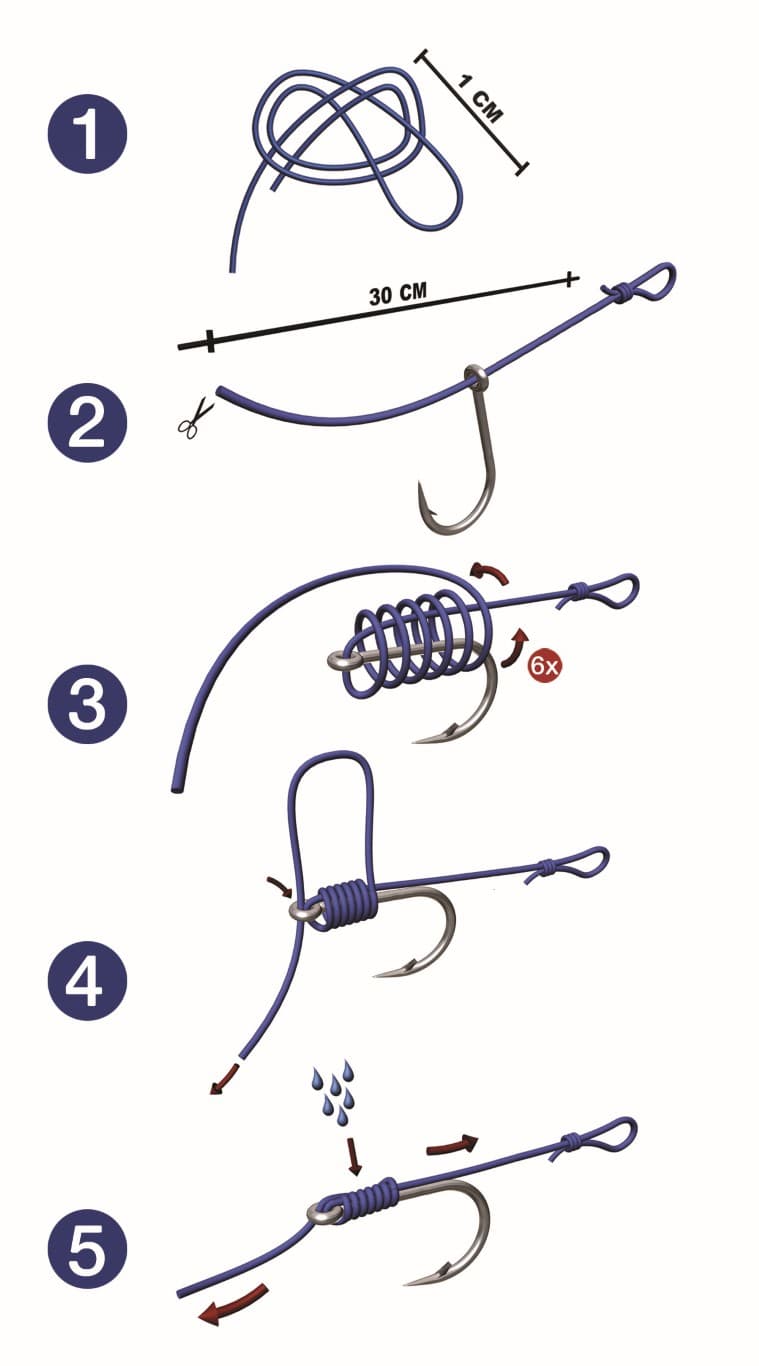 1

1 CM

30 CM

2

3

6x

4

5